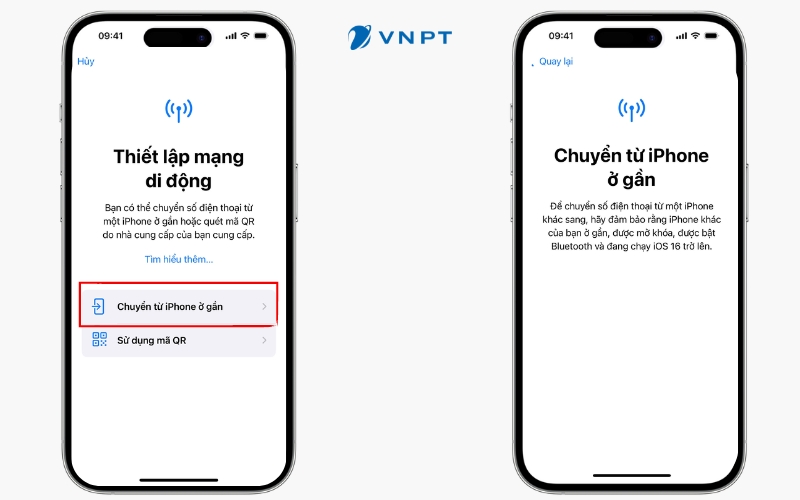 09:41

Hủy

Thiết lập mạng di động

Bạn có thể chuyển số điện thoại từ một iPhone ở gần hoặc quét mã QR do nhà cung cấp của bạn cung cấp.

Tìm hiểu thêm...

Chuyển từ iPhone ở gần

Sử dụng mã QR

VNPT

09:41

Quay lại

Chuyển từ iPhone ở gần

Để chuyển số điện thoại từ một iPhone khác sang, hãy đảm bảo rằng iPhone khác của bạn ở gần, được mở khóa, được bật Bluetooth và đang chạy iOS 16 trở lên.