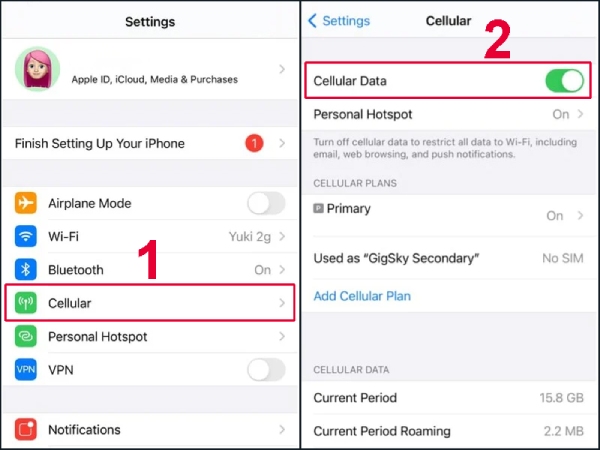 Settings

Apple ID, iCloud, Media & Purchases

Finish Setting Up Your iPhone 1

Airplane Mode

Wi-Fi Yuki 2g

Bluetooth On

1

Cellular

Personal Hotspot

VPN VPN

Notifications

Settings Cellular

2

Cellular Data

Personal Hotspot On

Turn off cellular data to restrict all data to Wi-Fi, including email, web browsing, and push notifications.

CELLULAR PLANS

P Primary On

Used as "GigSky Secondary" No SIM

Add Cellular Plan

CELLULAR DATA

Current Period 15.8 GB

Current Period Roaming 2.2 MB